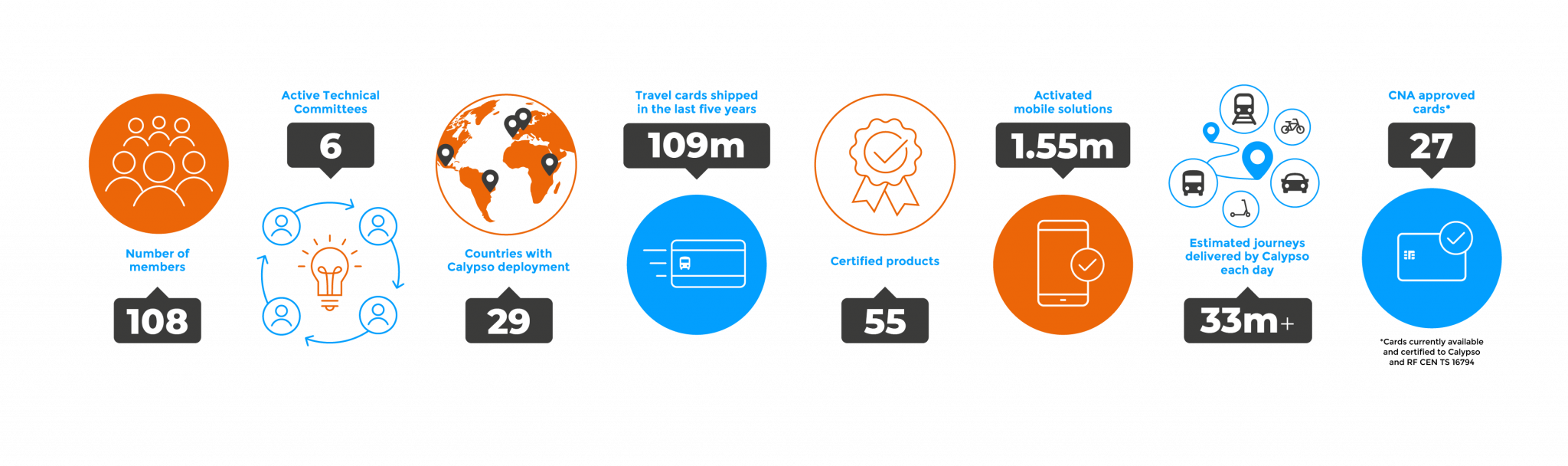 Number of members

108

Active Technical Committees

6

Countries with Calypso deployment

29

Travel cards shipped in the last five years

109m

Certified products

55

Activated mobile solutions

1.55m

Estimated journeys delivered by Calypso each day

33m+

CNA approved cards*

27

*Cards currently available and certified to Calypso and RF CEN TS 16794